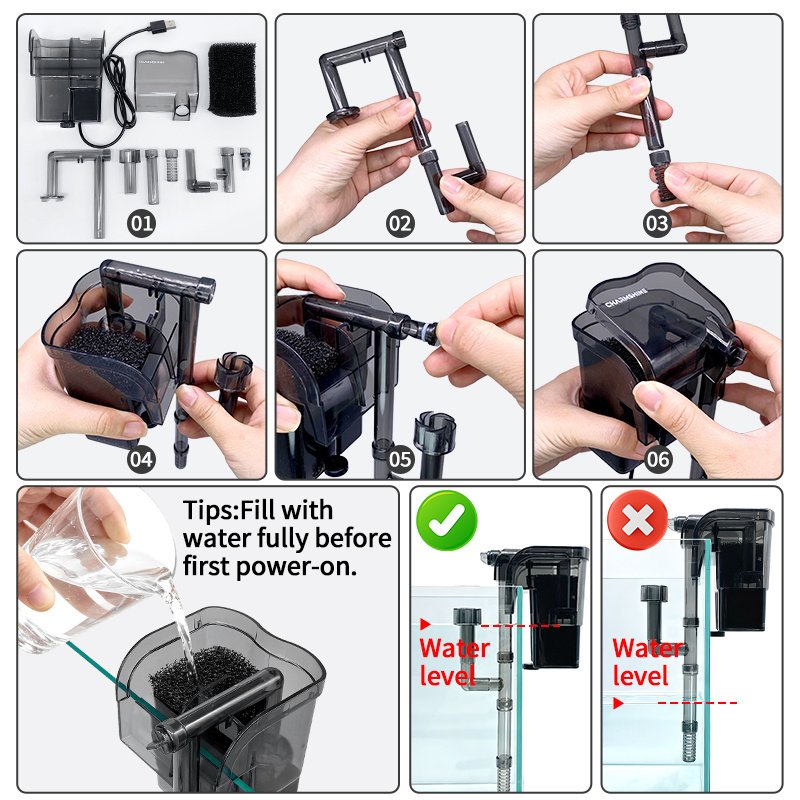 CHARMSHINE

01

02

03

04

05

CHARMSHINE

06

Tips:Fill with water fully before first power-on.

Water level

Water level