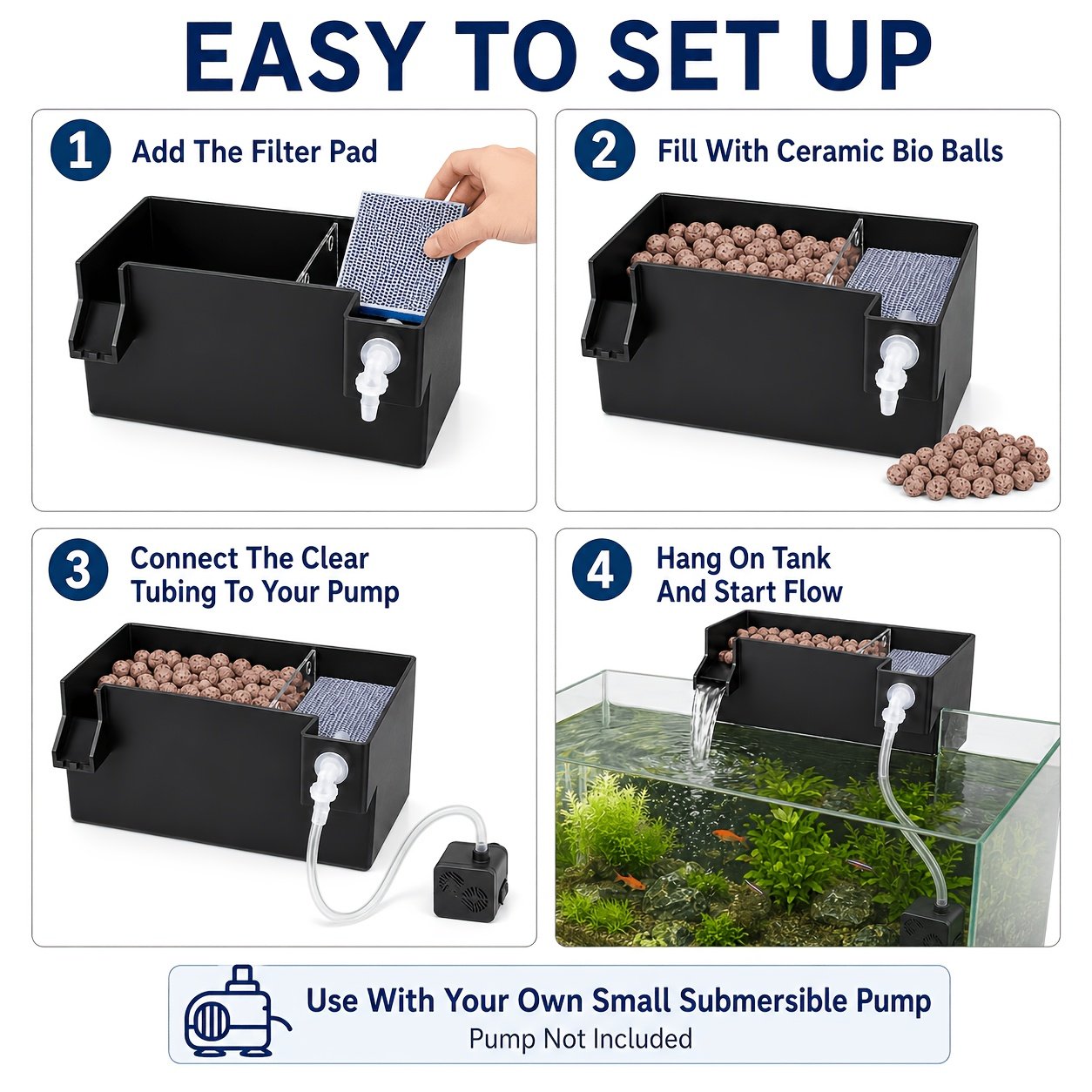 EASY TO SET UP

1 Add The Filter Pad

2 Fill With Ceramic Bio Balls

3 Connect The Clear Tubing To Your Pump

4 Hang On Tank And Start Flow

Use With Your Own Small Submersible Pump
Pump Not Included