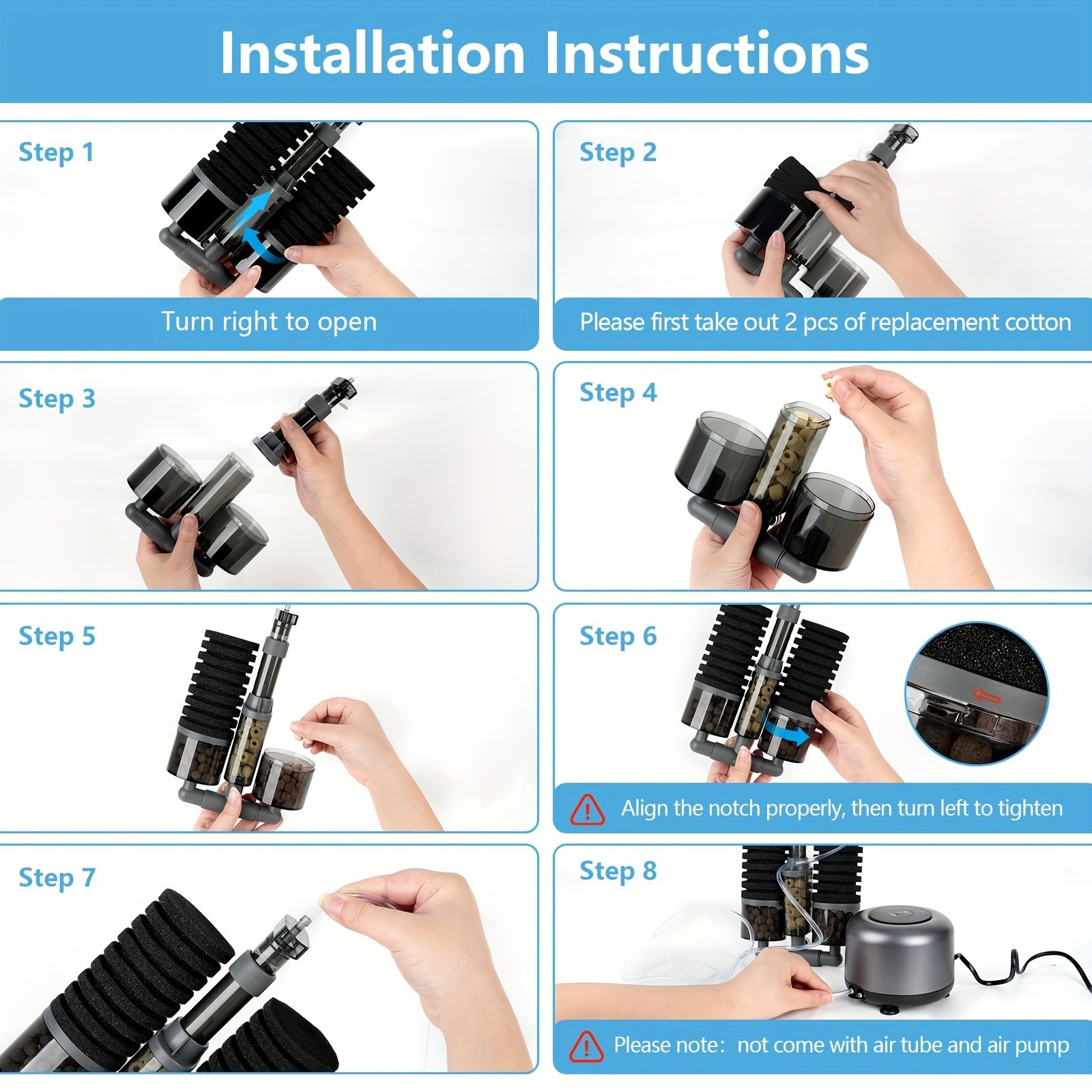 Installation Instructions

Step 1

Turn right to open

Step 2

Please first take out 2 pcs of replacement cotton

Step 3

Step 4

Step 5

Step 6

Align the notch properly, then turn left to tighten

Step 7

Step 8

Please note: not come with air tube and air pump